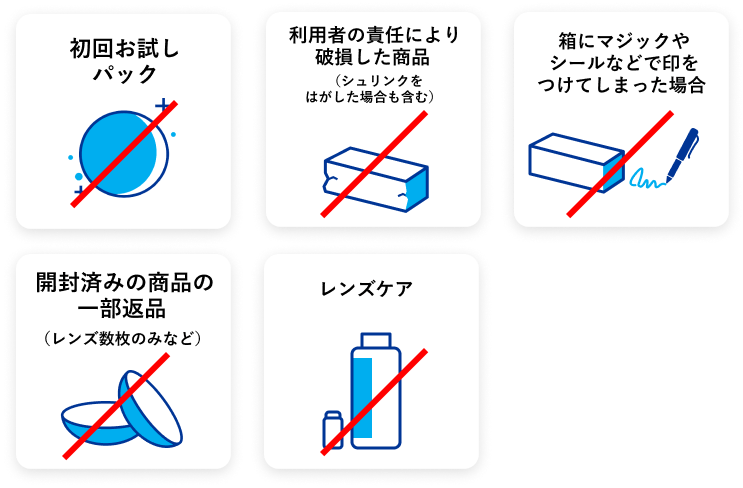 初回お試しパック

利用者の責任により破損した商品
（シュリンクをはがした場合も含む）

箱にマジックやシールなどで印をつけてしまった場合

開封済みの商品の一部返品
（レンズ数枚のみなど）

レンズケア